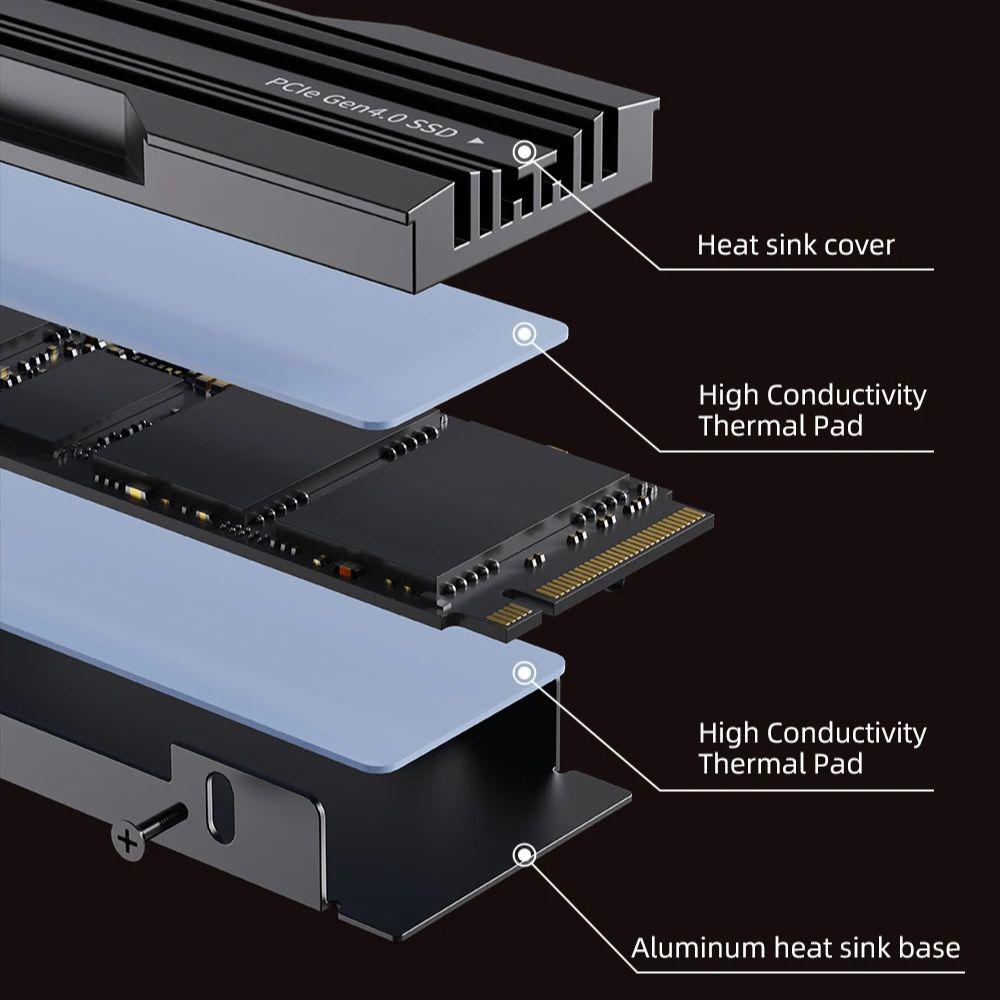 PCIe Gen4.0 SSD

Heat sink cover

High Conductivity Thermal Pad

High Conductivity Thermal Pad

Aluminum heat sink base