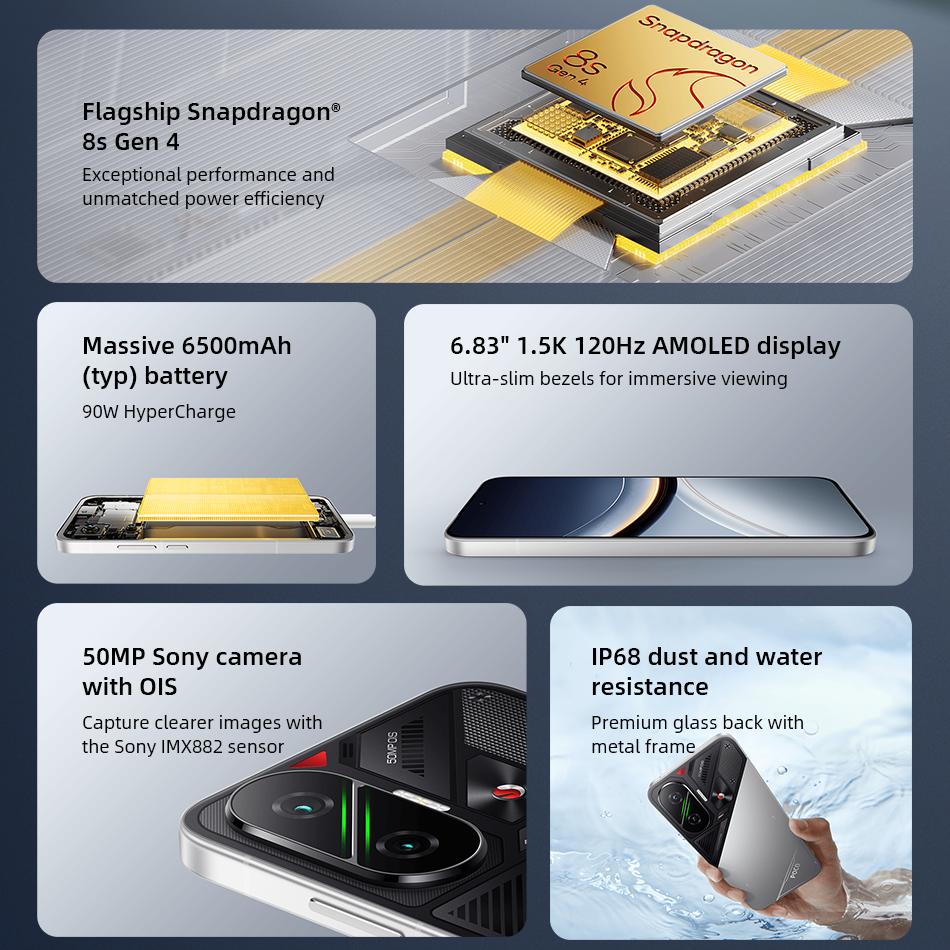 Flagship Snapdragon® 8s Gen 4

Exceptional performance and unmatched power efficiency

Snapdragon

8s Gen 4

Massive 6500mAh (typ) battery

90W HyperCharge

6.83" 1.5K 120Hz AMOLED display

Ultra-slim bezels for immersive viewing

50MP Sony camera with OIS

Capture clearer images with the Sony IMX882 sensor

50MP OIS

IP68 dust and water resistance

Premium glass back with metal frame

POCO