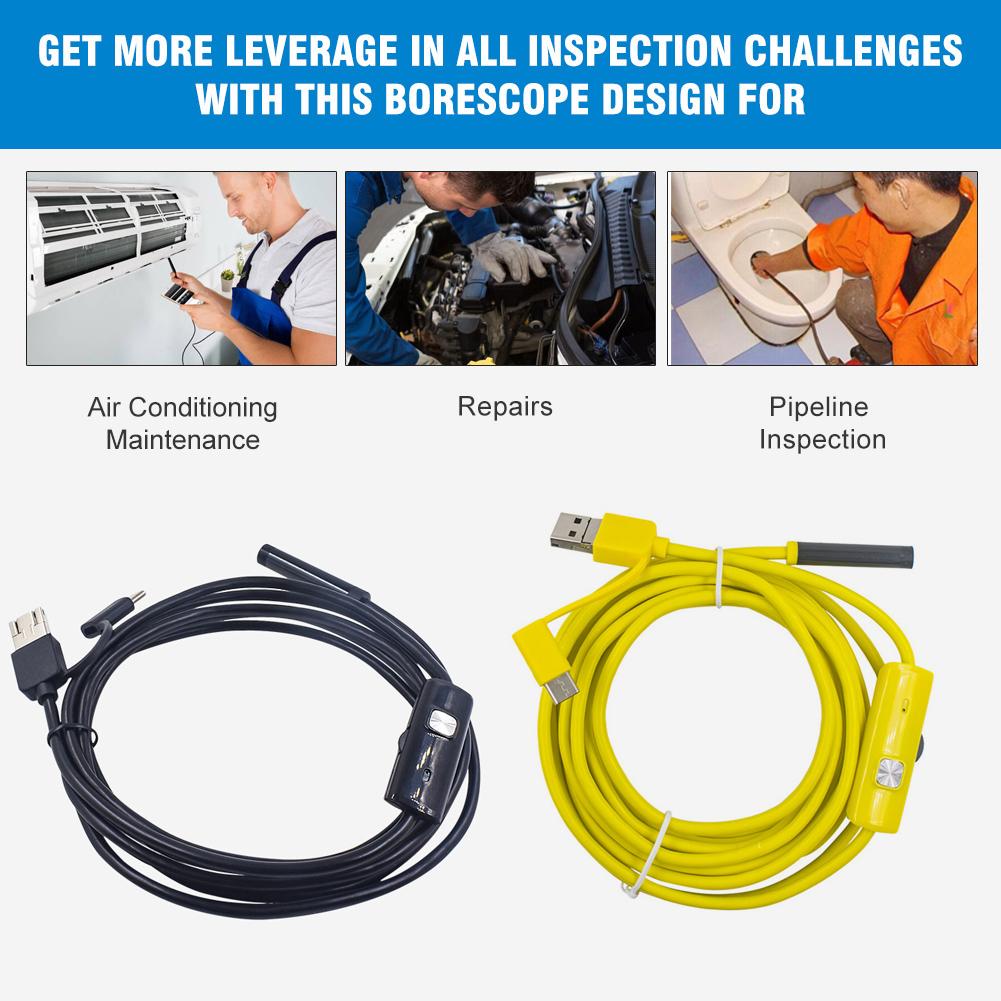 GET MORE LEVERAGE IN ALL INSPECTION CHALLENGES WITH THIS BORESCOPE DESIGN FOR

Air Conditioning Maintenance

Repairs

Pipeline Inspection